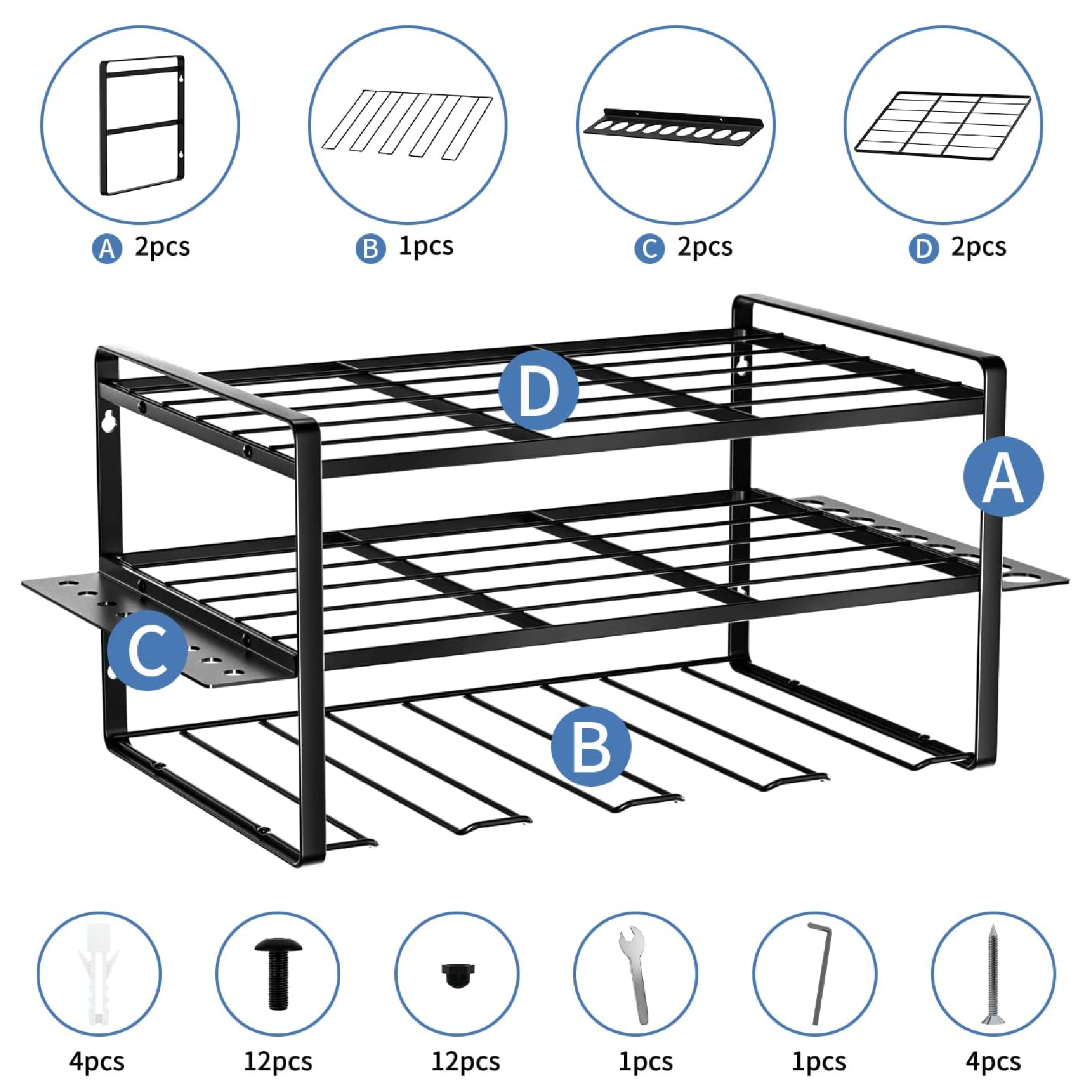 A 2pcs
B 1pcs
C 2pcs
D 2pcs

D
A
C
B

4pcs
12pcs
12pcs
1pcs
1pcs
4pcs